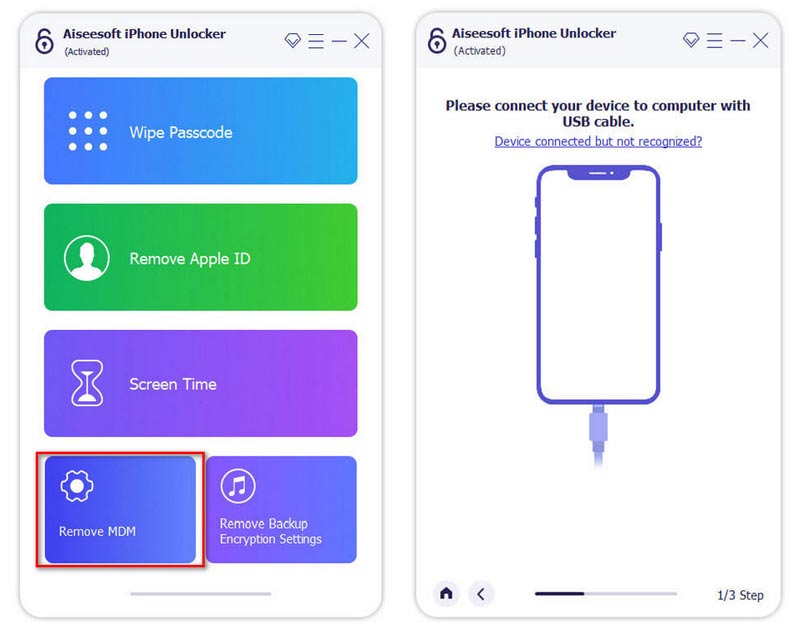 Aiseesoft iPhone Unlocker
(Activated)

Wipe Passcode

Remove Apple ID

Screen Time

Remove MDM

Remove Backup Encryption Settings

Aiseesoft iPhone Unlocker
(Activated)

Please connect your device to computer with USB cable.

Device connected but not recognized?

1/3 Step