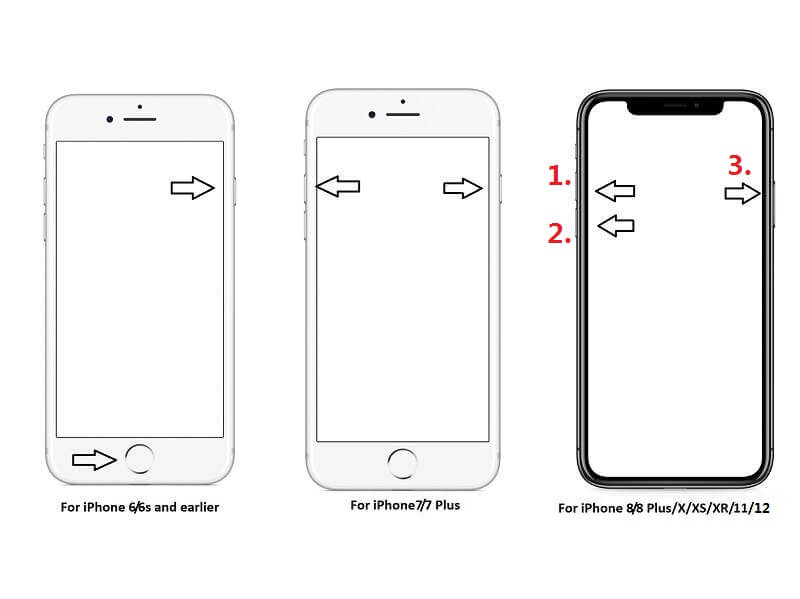 1.
2.
3.

For iPhone 6/6s and earlier

For iPhone7/7 Plus

For iPhone 8/8 Plus/X/XS/XR/11/12