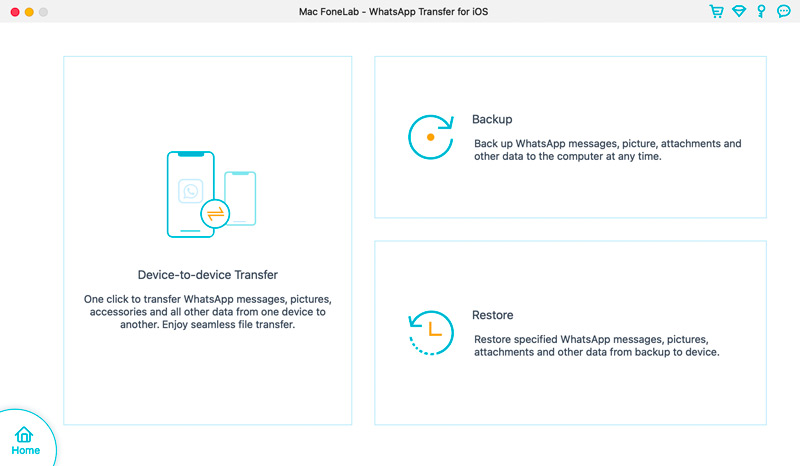 Mac FoneLab - WhatsApp Transfer for iOS

Device-to-device Transfer

One click to transfer WhatsApp messages, pictures, accessories and all other data from one device to another. Enjoy seamless file transfer.

Backup

Back up WhatsApp messages, picture, attachments and other data to the computer at any time.

Restore

Restore specified WhatsApp messages, pictures, attachments and other data from backup to device.

Home